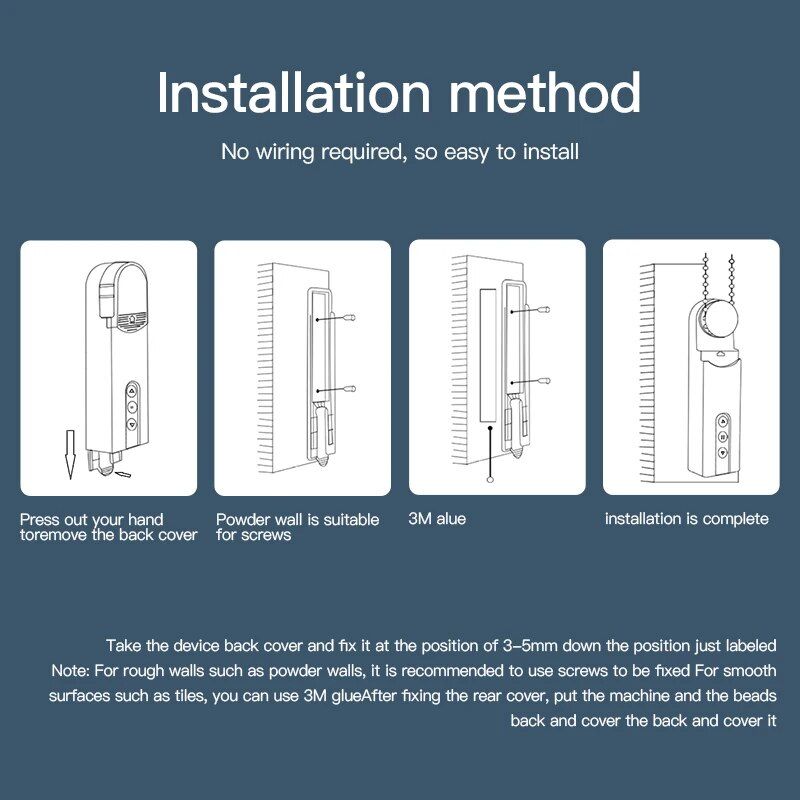 Installation method

No wiring required, so easy to install

Press out your hand toremove the back cover

Powder wall is suitable for screws

3M alue

installation is complete

Take the device back cover and fix it at the position of 3-5mm down the position just labeled
Note: For rough walls such as powder walls, it is recommended to use screws to be fixed For smooth surfaces such as tiles, you can use 3M glueAfter fixing the rear cover, put the machine and the beads back and cover the back and cover it