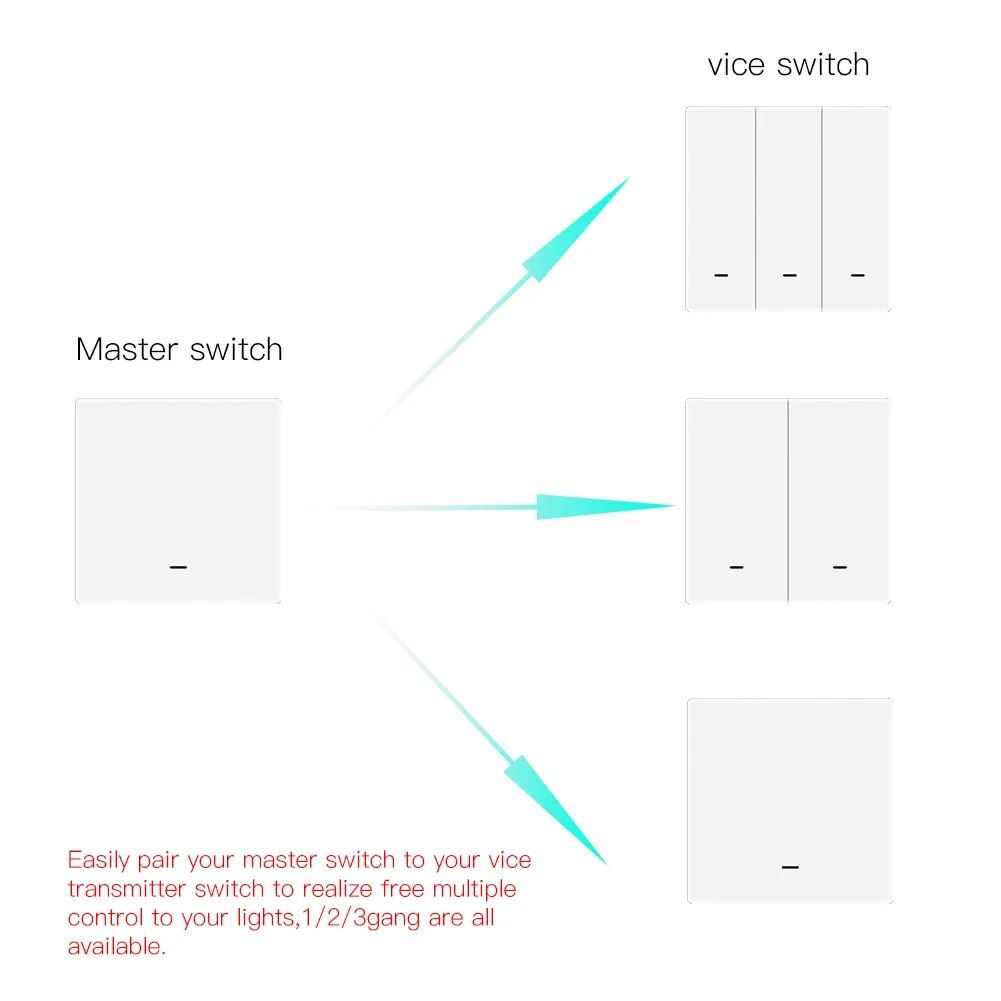 vice switch

Master switch

Easily pair your master switch to your vice transmitter switch to realize free multiple control to your lights,1/2/3gang are all available.